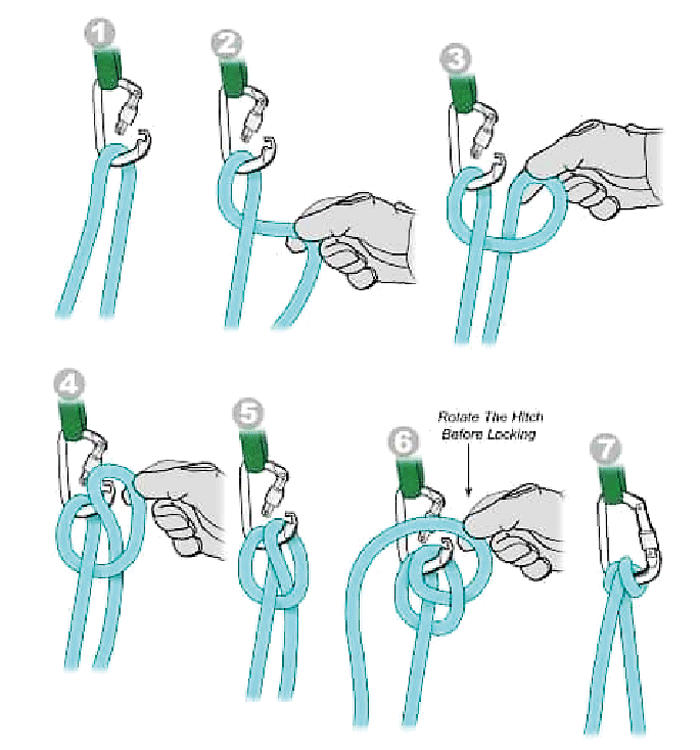 1

2

3

4

5

Rotate The Hitch Before Locking

6

7