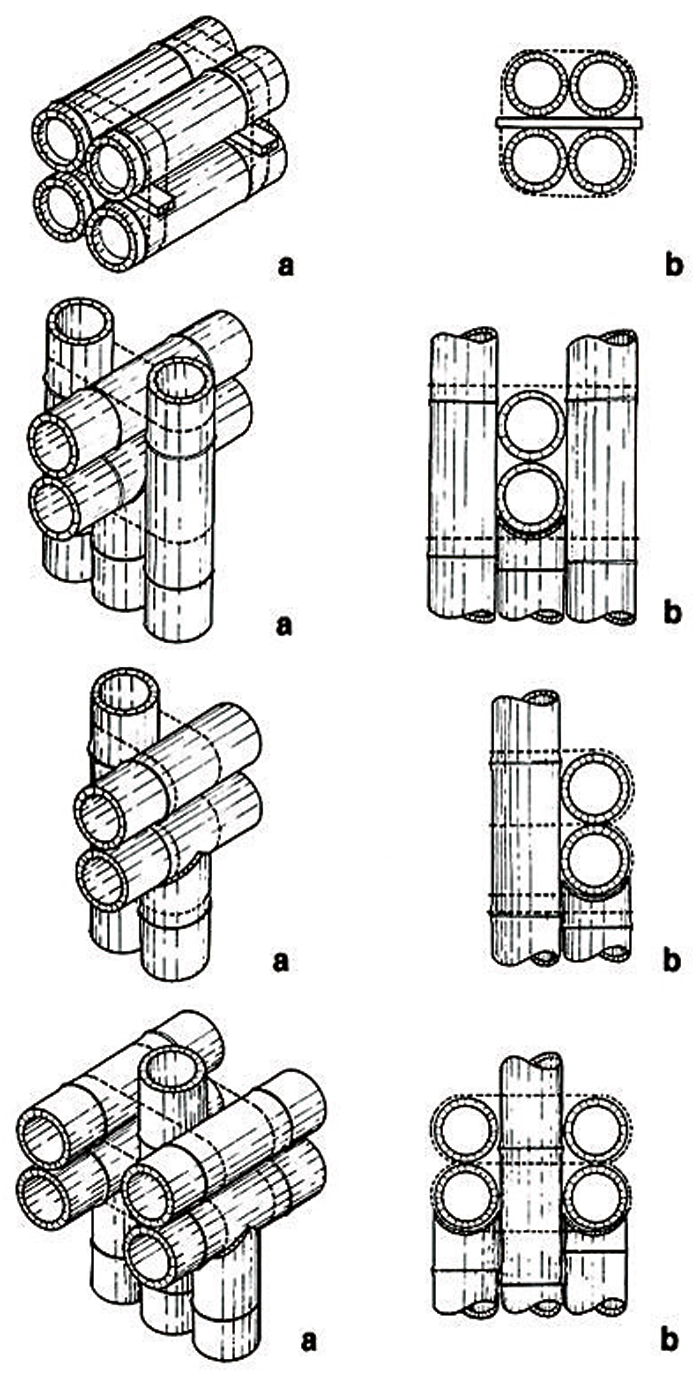 a

b

a

b

a

b

a

b