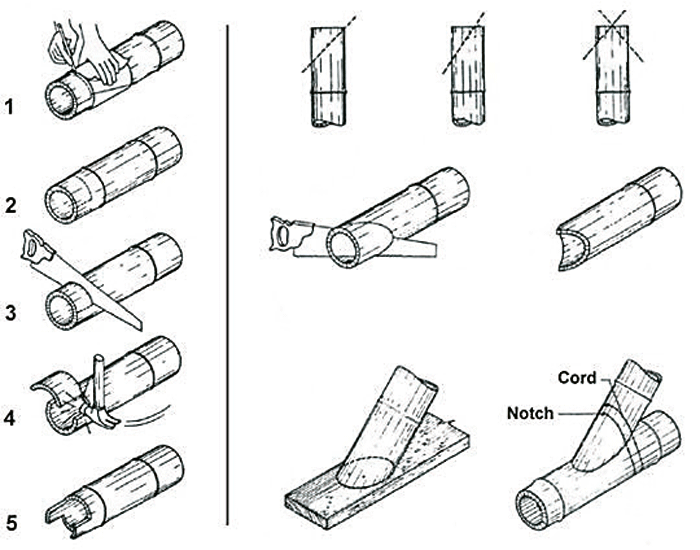 1
2
3
4
5
Cord
Notch