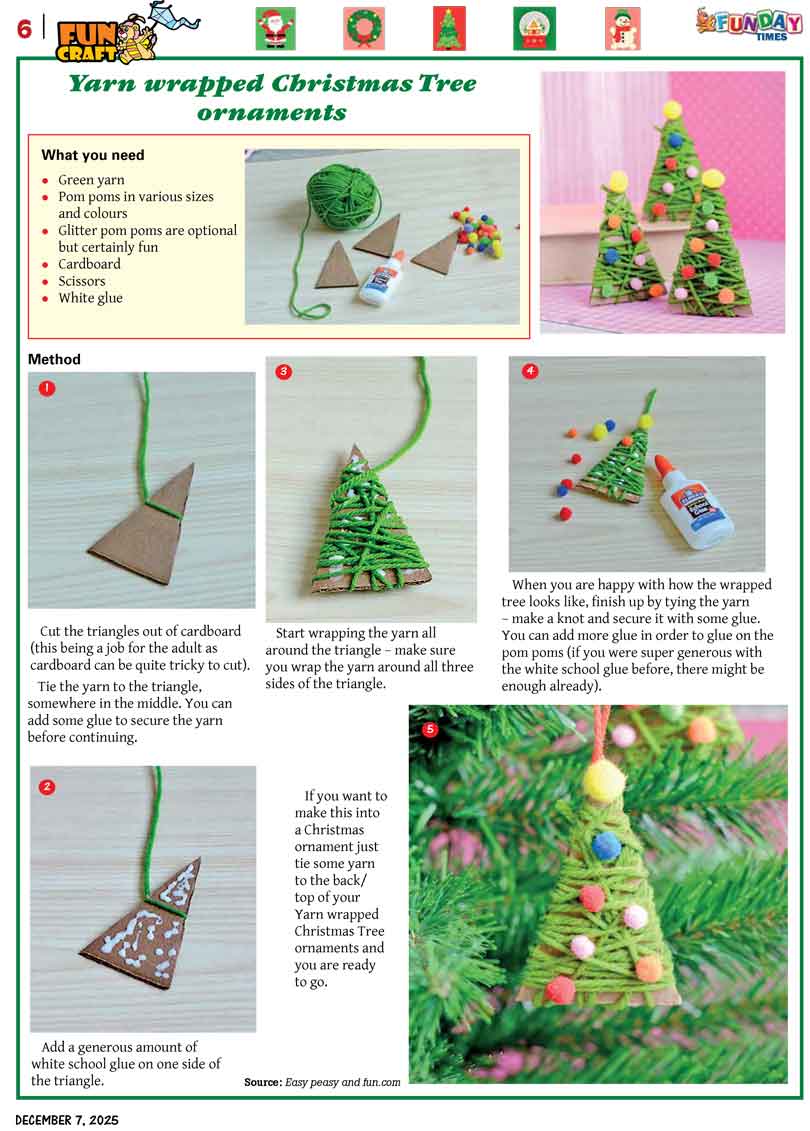 6 FUN CRAFT

FUNDAY TIMES

Yarn wrapped Christmas Tree ornaments

What you need

- Green yarn
- Pom poms in various sizes and colours
- Glitter pom poms are optional but certainly fun
- Cardboard
- Scissors
- White glue

Method

1

Cut the triangles out of cardboard (this being a job for the adult as cardboard can be quite tricky to cut).

Tie the yarn to the triangle, somewhere in the middle. You can add some glue to secure the yarn before continuing.

2

Add a generous amount of white school glue on one side of the triangle.

3

Start wrapping the yarn all around the triangle – make sure you wrap the yarn around all three sides of the triangle.

4

When you are happy with how the wrapped tree looks like, finish up by tying the yarn – make a knot and secure it with some glue. You can add more glue in order to glue on the pom poms (if you were super generous with the white school glue before, there might be enough already).

5

If you want to make this into a Christmas ornament just tie some yarn to the back/ top of your Yarn wrapped Christmas Tree ornaments and you are ready to go.

Source: Easy peasy and fun.com

DECEMBER 7, 2025