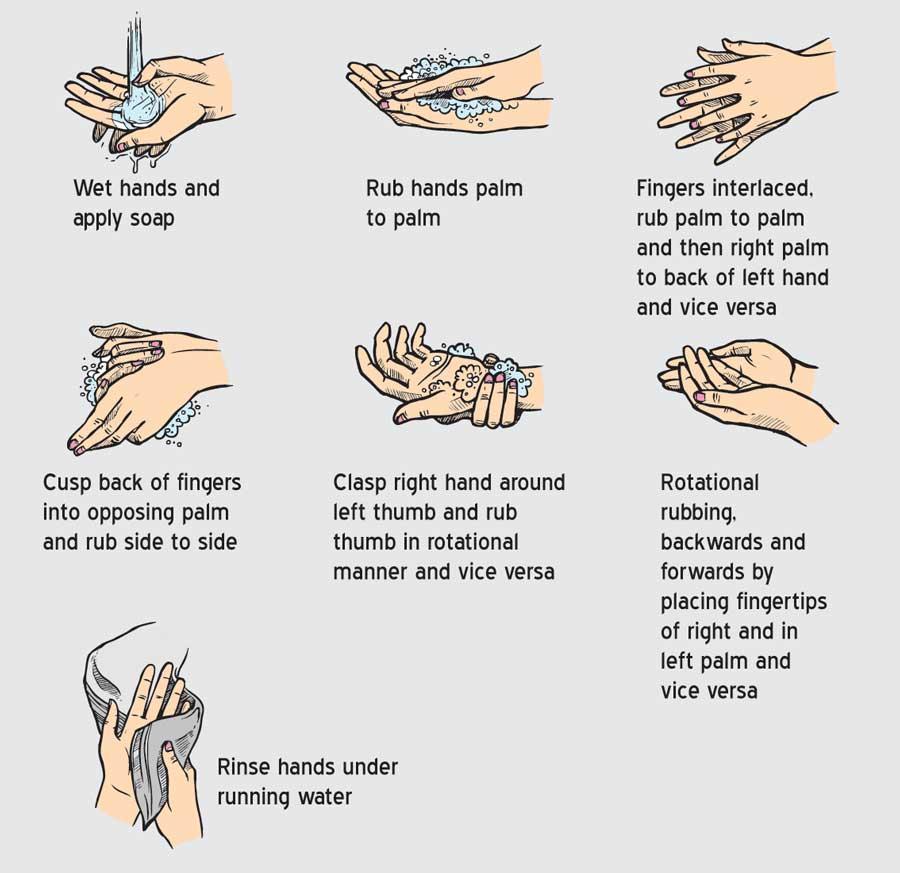 Wet hands and apply soap

Rub hands palm to palm

Fingers interlaced, rub palm to palm and then right palm to back of left hand and vice versa

Cusp back of fingers into opposing palm and rub side to side

Clasp right hand around left thumb and rub thumb in rotational manner and vice versa

Rotational rubbing, backwards and forwards by placing fingertips of right and in left palm and vice versa

Rinse hands under running water